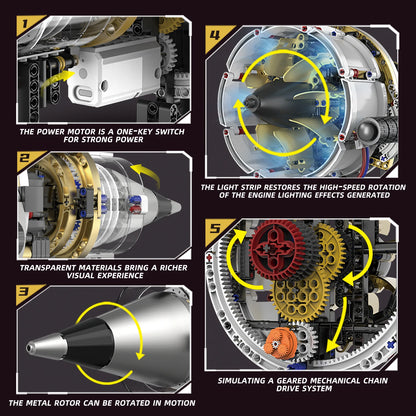 1

THE POWER MOTOR IS A ONE-KEY SWITCH FOR STRONG POWER

2

TRANSPARENT MATERIALS BRING A RICHER VISUAL EXPERIENCE

3

THE METAL ROTOR CAN BE ROTATED IN MOTION

4

THE LIGHT STRIP RESTORES THE HIGH-SPEED ROTATION OF THE ENGINE LIGHTING EFFECTS GENERATED

5

SIMULATING A GEARED MECHANICAL CHAIN DRIVE SYSTEM